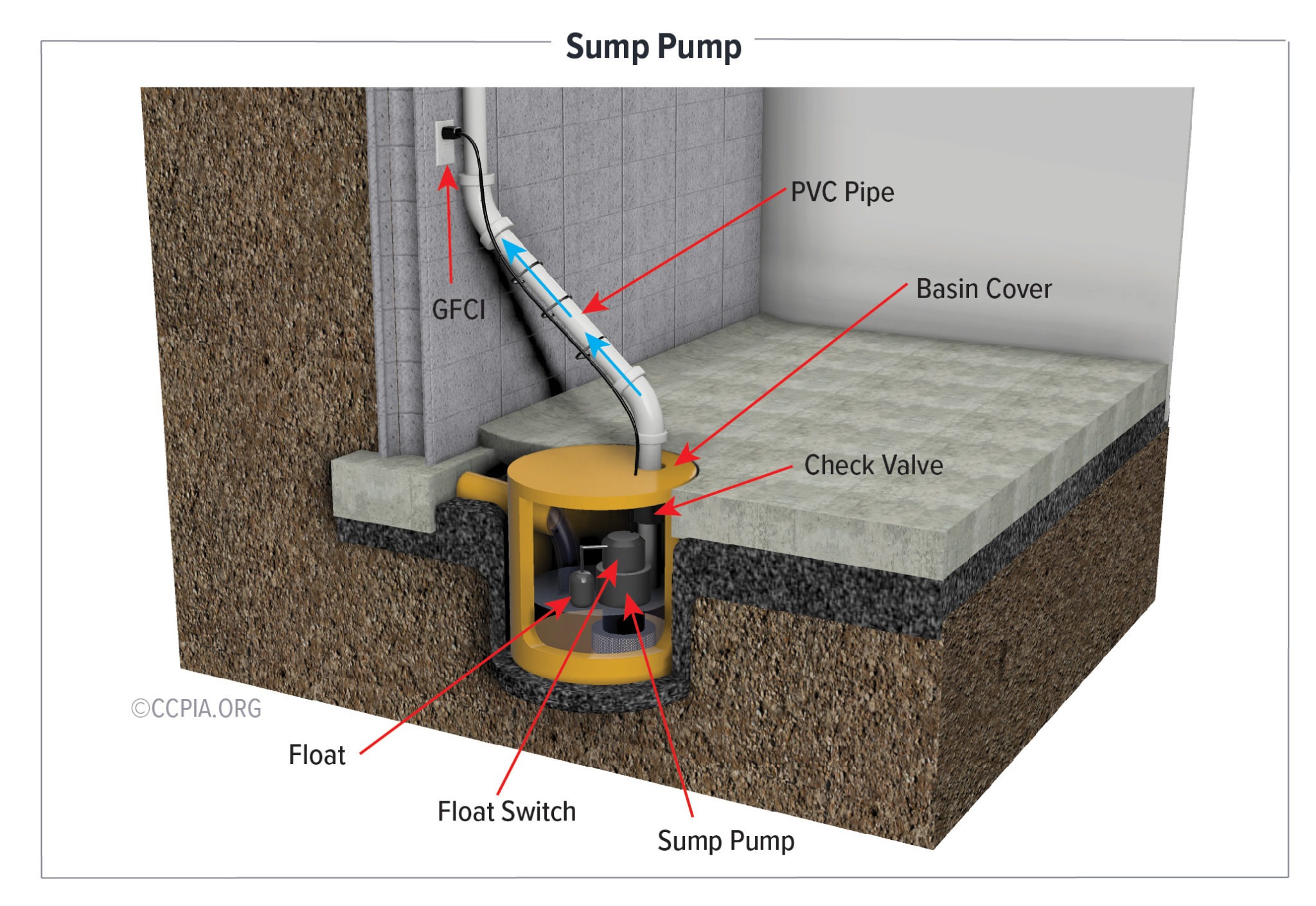 Sump Pump

PVC Pipe

Basin Cover

GFCI

Check Valve

©CCPIA.ORG

Float

Float Switch

Sump Pump